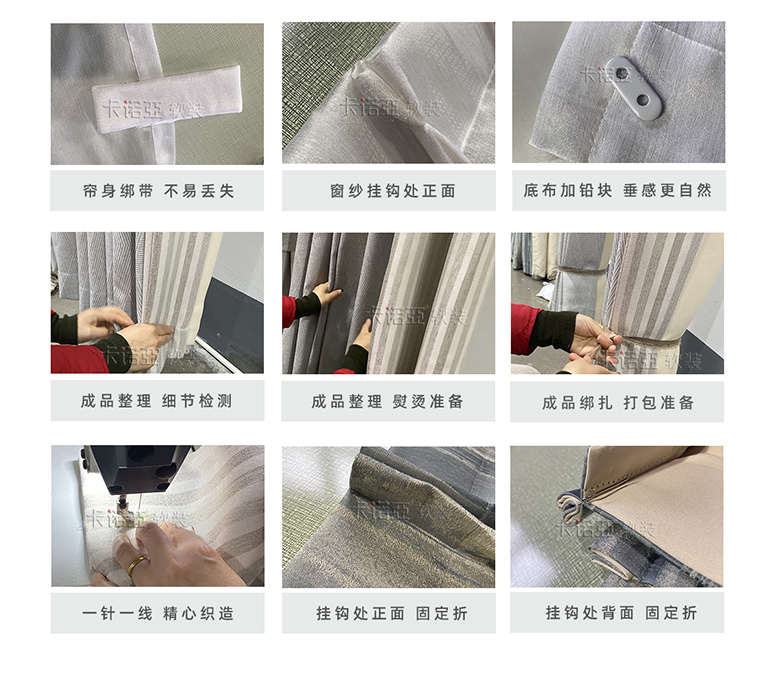 卡诺亚 软装

帘身绑带 不易丢失

卡诺亚 软装

窗纱挂钩处正面

卡诺亚 软装

底布加铅块 垂感更自然

卡诺亚 软装

成品整理 细节检测

卡诺亚 软装

成品整理 熨烫准备

卡诺亚 软装

成品绑扎 打包准备

卡诺亚 软装

一针一线 精心织造

卡诺亚 软装

挂钩处正面 固定折

卡诺亚 软装

挂钩处背面 固定折