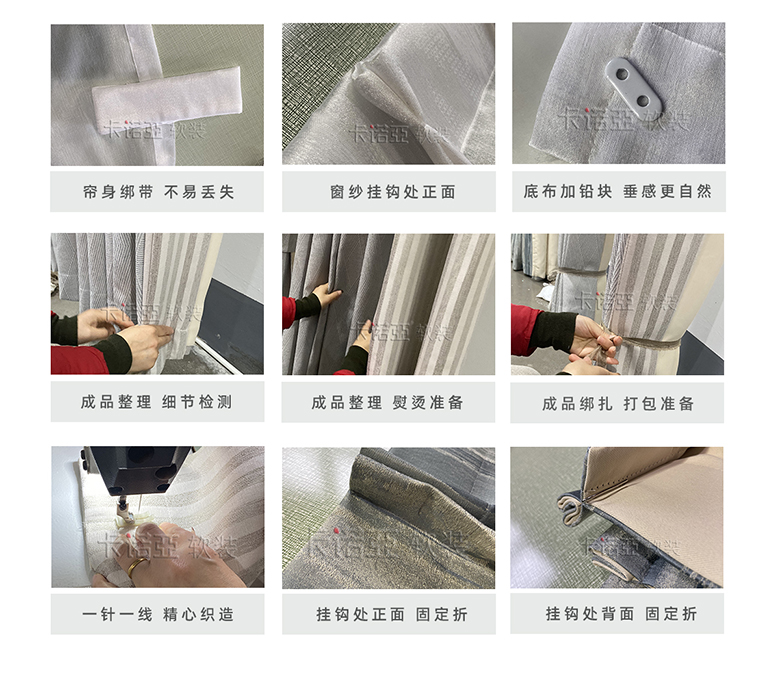 卡诺亚 软装

帘身绑带 不易丢失

卡诺亚 软装

窗纱挂钩处正面

卡诺亚 软装

底布加铅块 垂感更自然

卡诺亚 软装

成品整理 细节检测

卡诺亚 软装

成品整理 熨烫准备

卡诺亚 软装

成品绑扎 打包准备

卡诺亚 软装

一针一线 精心织造

卡诺亚 软装

挂钩处正面 固定折

卡诺亚 软装

挂钩处背面 固定折